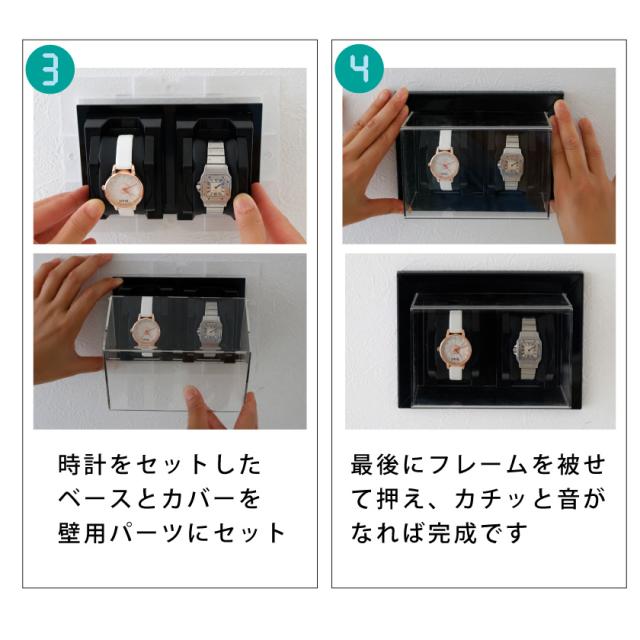 3

時計をセットしたベースとカバーを壁用パーツにセット

4

最後にフレームを被せて押え、カチッと音がなれば完成です