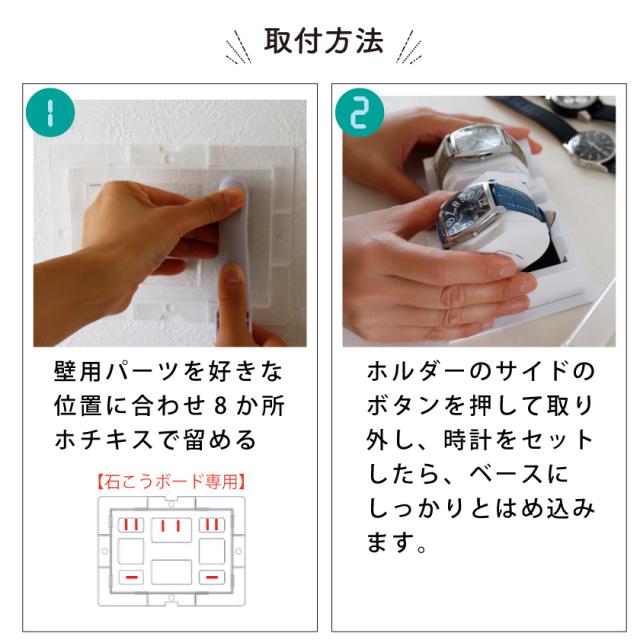 取付方法

1

壁用パーツを好きな位置に合わせ 8 か所ホチキスで留める

【石こうボード専用】

2

ホルダーのサイドのボタンを押して取り外し、時計をセットしたら、ベースにしっかりとはめ込みます。