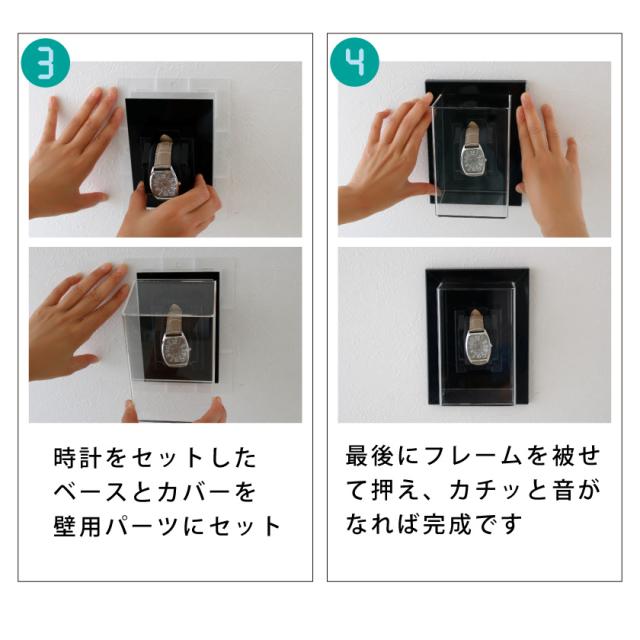 3

時計をセットしたベースとカバーを壁用パーツにセット

4

最後にフレームを被せて押え、カチッと音がなれば完成です