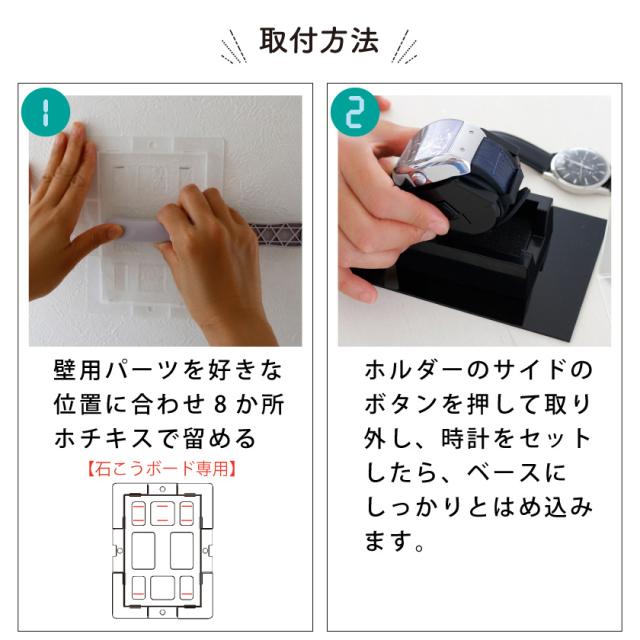 取付方法

1

壁用パーツを好きな位置に合わせ 8 か所ホチキスで留める

【石こうボード専用】

2

ホルダーのサイドのボタンを押して取り外し、時計をセットしたら、ベースにしっかりとはめ込みます。