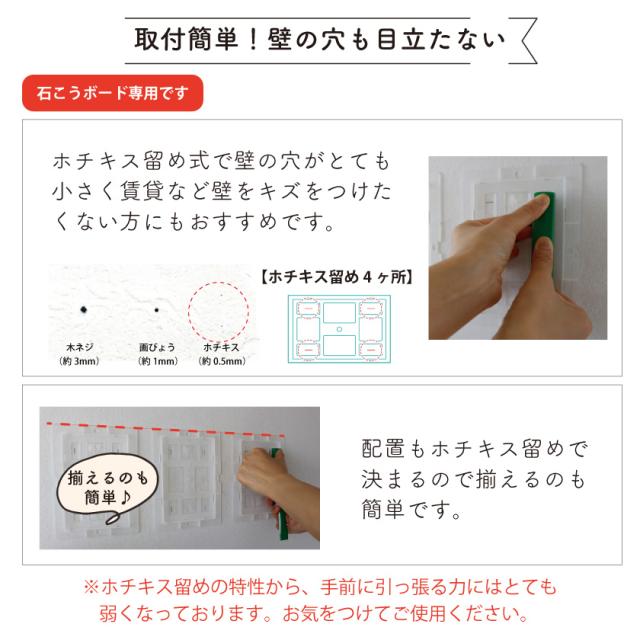 取付簡単！壁の穴も目立たない

石こうボード専用です

ホチキス留め式で壁の穴がとても小さく賃貸など壁をキズをつけたくない方にもおすすめです。

木ネジ
（約 3mm）

画びょう
（約 1mm）

ホチキス
（約 0.5mm）

【ホチキス留め 4 ヶ所】

揃えるのも簡単♪

配置もホチキス留めで決まるので揃えるのも簡単です。

※ホチキス留めの特性から、手前に引っ張る力にはとても弱くなっております。お気をつけてご使用ください。