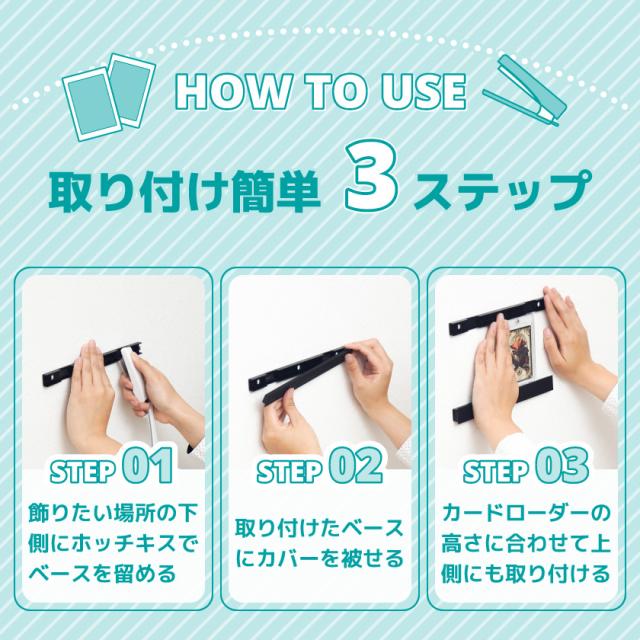 HOW TO USE

取り付け簡単 3 ステップ

STEP 01

飾りたい場所の下側にホッチキスでベースを留める

STEP 02

取り付けたベースにカバーを被せる

STEP 03

カードローダーの高さに合わせて上側にも取り付ける