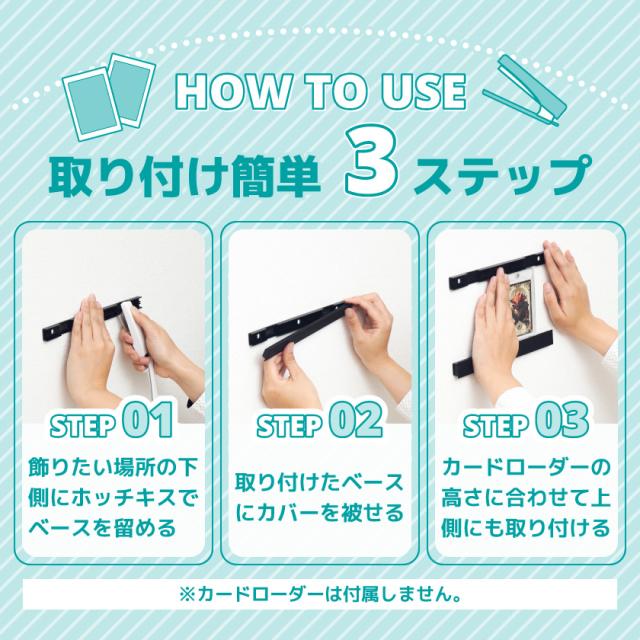 HOW TO USE

取り付け簡単 3 ステップ

STEP 01

飾りたい場所の下側にホッチキスでベースを留める

STEP 02

取り付けたベースにカバーを被せる

STEP 03

カードローダーの高さに合わせて上側にも取り付ける

※カードローダーは付属しません。