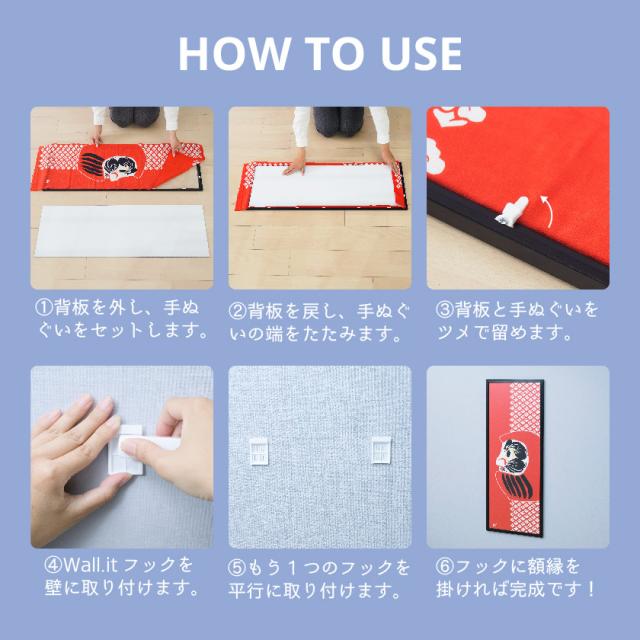 HOW TO USE

①背板を外し、手ぬぐいをセットします。

②背板を戻し、手ぬぐいの端をたたみます。

③背板と手ぬぐいをツメで留めます。

④Wall.it フックを壁に取り付けます。

⑤もう１つのフックを平行に取り付けます。

⑥フックに額縁を掛ければ完成です！