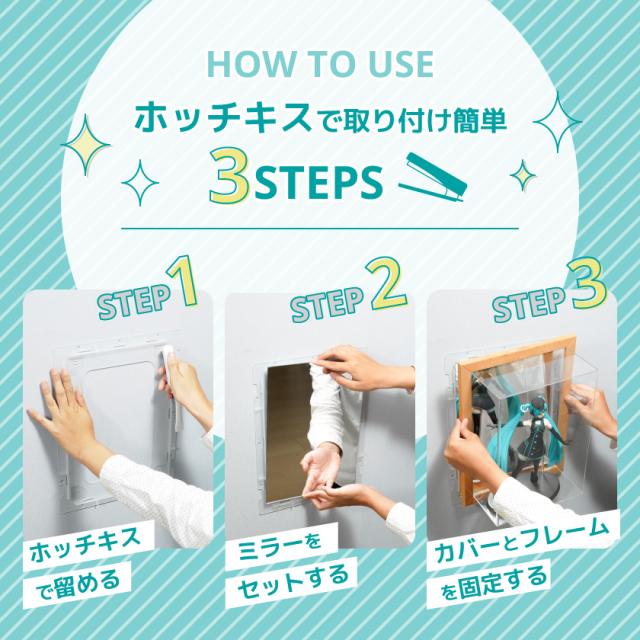 HOW TO USE

ホッチキスで取り付け簡単

3STEPS

STEP 1

ホッチキスで留める

STEP 2

ミラーをセットする

STEP 3

カバーとフレームを固定する