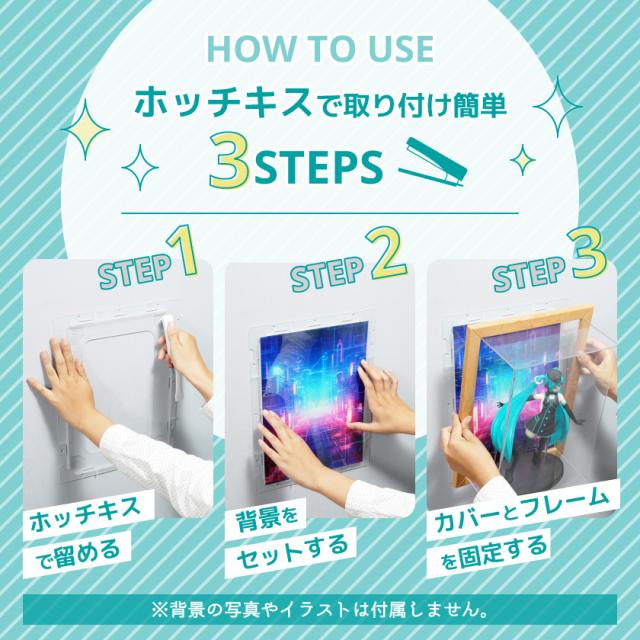 HOW TO USE
ホッチキスで取り付け簡単
3STEPS

STEP 1
ホッチキスで留める

STEP 2
背景をセットする

STEP 3
カバーとフレームを固定する

※背景の写真やイラストは付属しません。