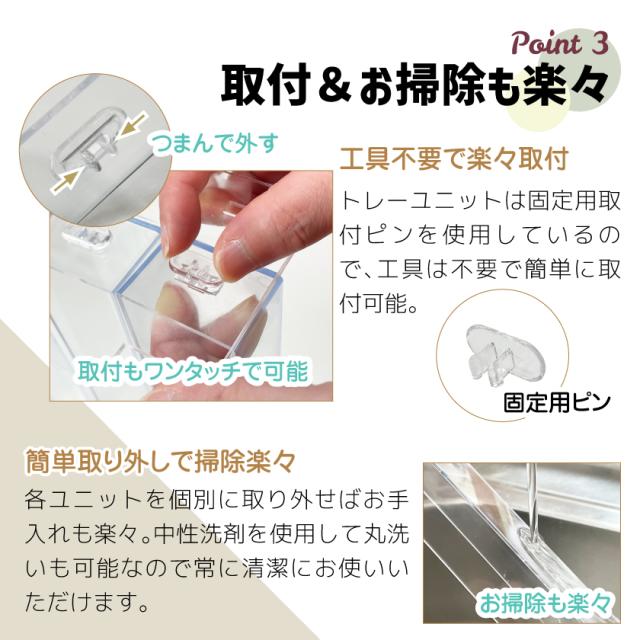 Point 3
取付＆お掃除も楽々

つまんで外す

工具不要で楽々取付
トレーユニットは固定用取付ピンを使用しているので、工具は不要で簡単に取付可能。

取付もワンタッチで可能

固定用ピン

簡単取り外しで掃除楽々
各ユニットを個別に取り外せばお手入れも楽々。中性洗剤を使用して丸洗いも可能なので常に清潔にお使いいただけます。

お掃除も楽々