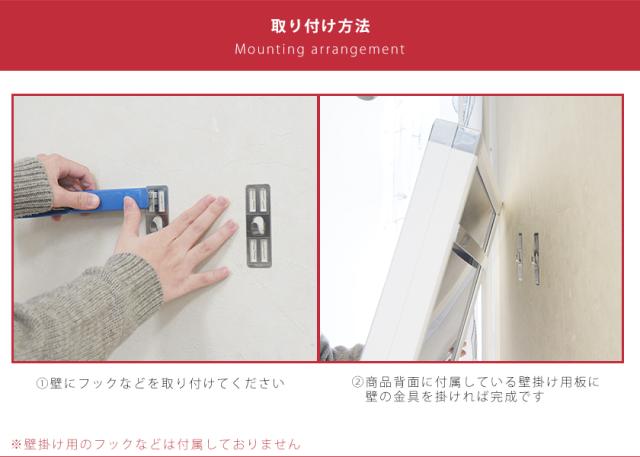 取り付け方法
Mounting arrangement

①壁にフックなどを取り付けてください

②商品背面に付属している壁掛け用板に壁の金具を掛ければ完成です

※壁掛け用のフックなどは付属しておりません