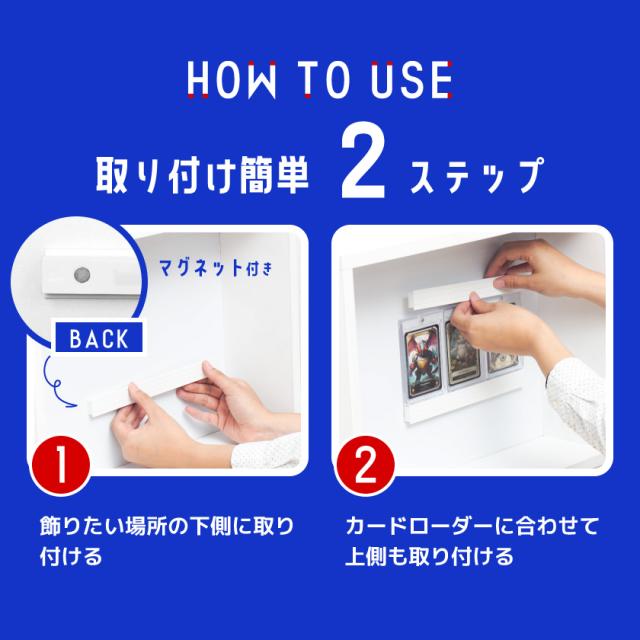 HOW TO USE

取り付け簡単 2 ステップ

マグネット付き

BACK

1

飾りたい場所の下側に取り付ける

2

カードローダーに合わせて上側も取り付ける