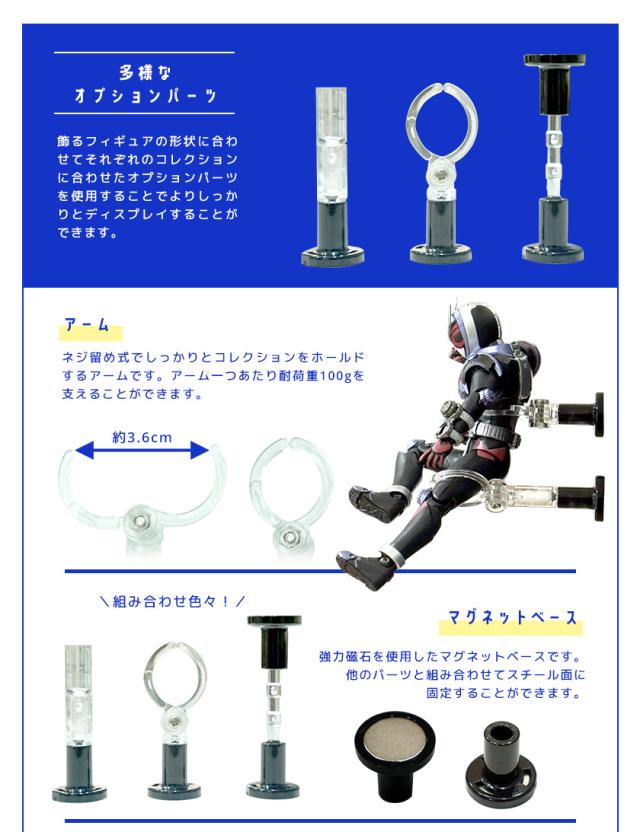 多様な
オプションパーツ

飾るフィギュアの形状に合わせてそれぞれのコレクションに合わせたオプションパーツを使用することでよりしっかりとディスプレイすることができます。

アーム

ネジ留め式でしっかりとコレクションをホールドするアームです。アーム一つあたり耐荷重100gを支えることができます。

約3.6cm

＼組み合わせ色々！／

マグネットベース

強力磁石を使用したマグネットベースです。他のパーツと組み合わせてスチール面に固定することができます。