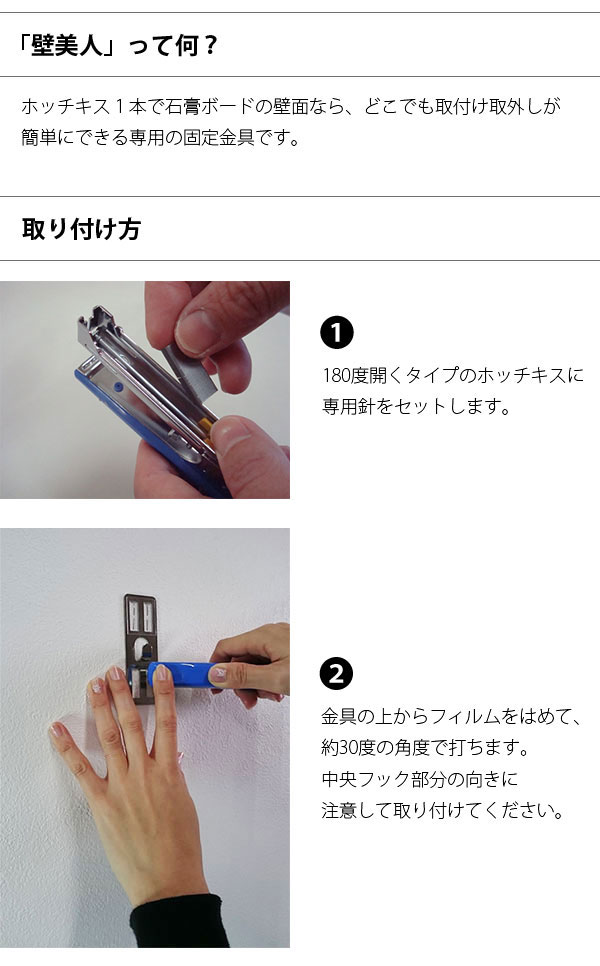 「壁美人」って何？

ホッチキス１本で石膏ボードの壁面なら、どこでも取付け取外しが簡単にできる専用の固定金具です。

取り付け方

❶
180度開くタイプのホッチキスに専用針をセットします。

❷
金具の上からフィルムをはめて、約30度の角度で打ちます。
中央フック部分の向きに注意して取り付けてください。