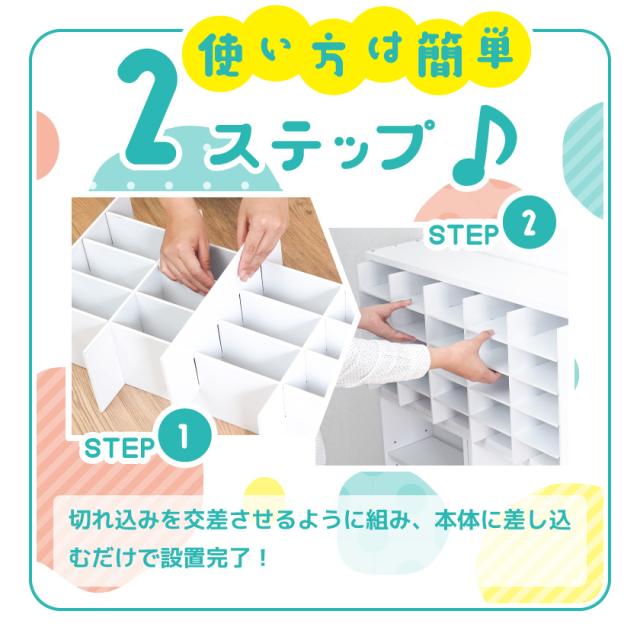 使い方は簡単

2ステップ♪

STEP 2

STEP 1

切れ込みを交差させるように組み、本体に差し込むだけで設置完了！