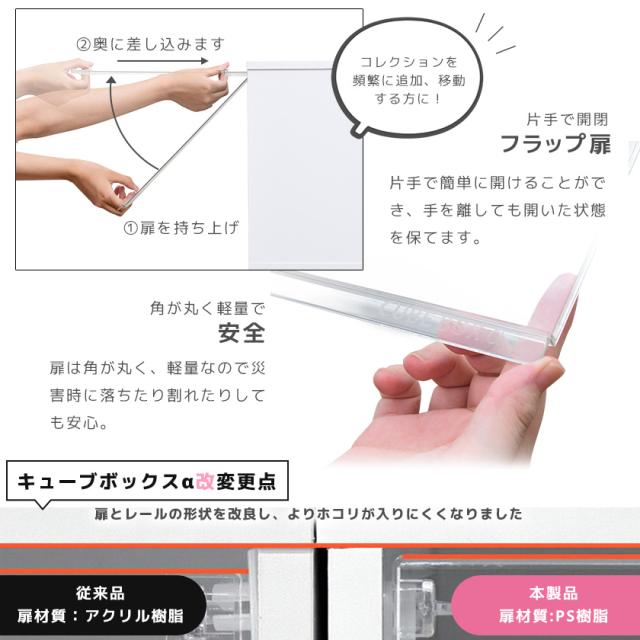 ②奥に差し込みます

①扉を持ち上げ

コレクションを頻繁に追加、移動する方に！

片手で開閉
フラップ扉

片手で簡単に開けることができ、手を離しても開いた状態を保てます。

角が丸く軽量で
安全

扉は角が丸く、軽量なので災害時に落ちたり割れたりしても安心。

キューブボックスα改変更点

扉とレールの形状を改良し、よりホコリが入りにくくなりました

従来品
扉材質：アクリル樹脂

本製品
扉材質:PS樹脂