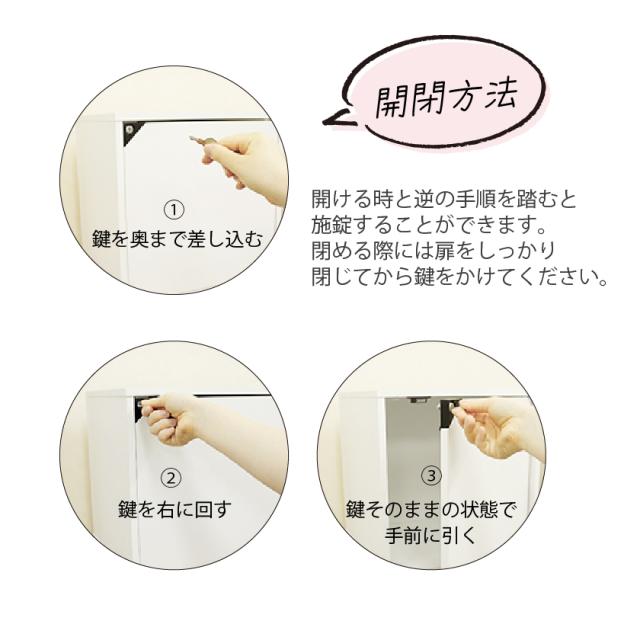 開閉方法

①
鍵を奥まで差し込む

開ける時と逆の手順を踏むと施錠することができます。
閉める際には扉をしっかり閉じてから鍵をかけてください。

②
鍵を右に回す

③
鍵そのままの状態で手前に引く