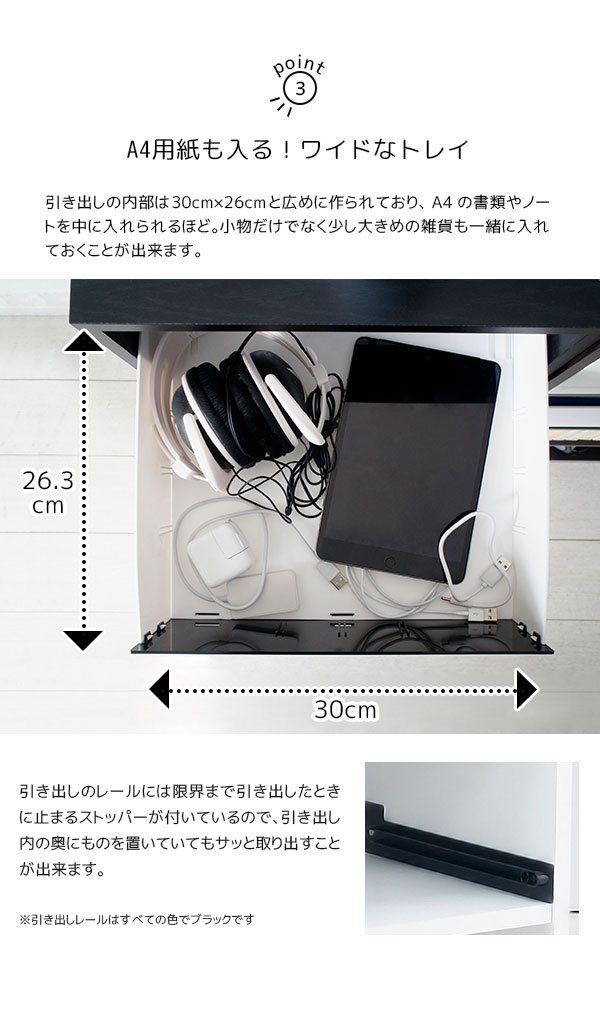 point
3

A4用紙も入る！ワイドなトレイ

引き出しの内部は30cm×26cmと広めに作られており、A4の書類やノートを中に入れられるほど。小物だけでなく少し大きめの雑貨も一緒に入れておくことが出来ます。

26.3 cm

30cm

引き出しのレールには限界まで引き出したときに止まるストッパーが付いているので、引き出し内の奥にものを置いていてもサッと取り出すことが出来ます。

※引き出しレールはすべての色でブラックです