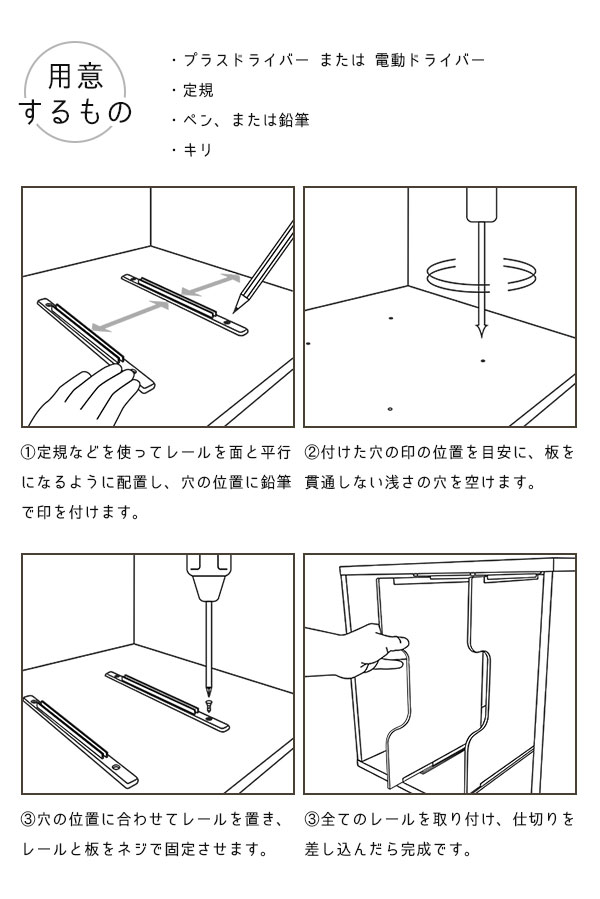 用意するもの

・プラスドライバー または 電動ドライバー
・定規
・ペン、または鉛筆
・キリ

①定規などを使ってレールを面と平行になるように配置し、穴の位置に鉛筆で印を付けます。

②付けた穴の印の位置を目安に、板を貫通しない浅さの穴を空けます。

③穴の位置に合わせてレールを置き、レールと板をネジで固定させます。

③全てのレールを取り付け、仕切りを差し込んだら完成です。