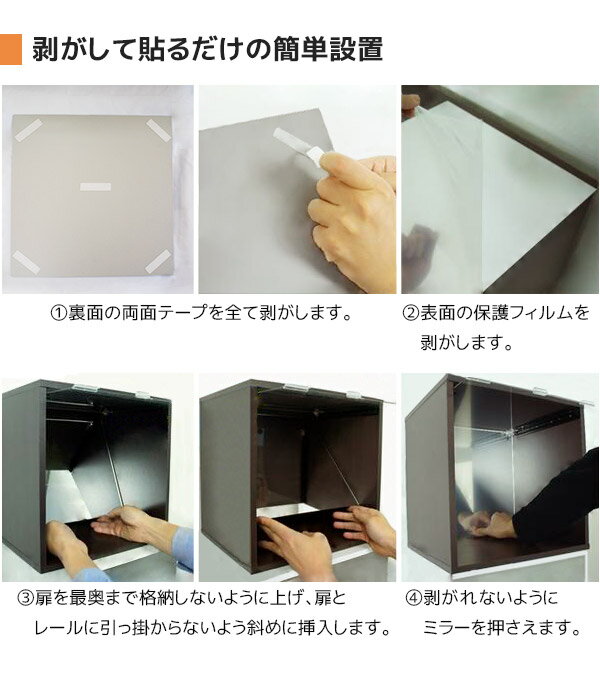 剥がして貼るだけの簡単設置

①裏面の両面テープを全て剥がします。

②表面の保護フィルムを剥がします。

③扉を最奥まで格納しないように上げ、扉とレールに引っ掛からないよう斜めに挿入します。

④剥がれないようにミラーを押さえます。