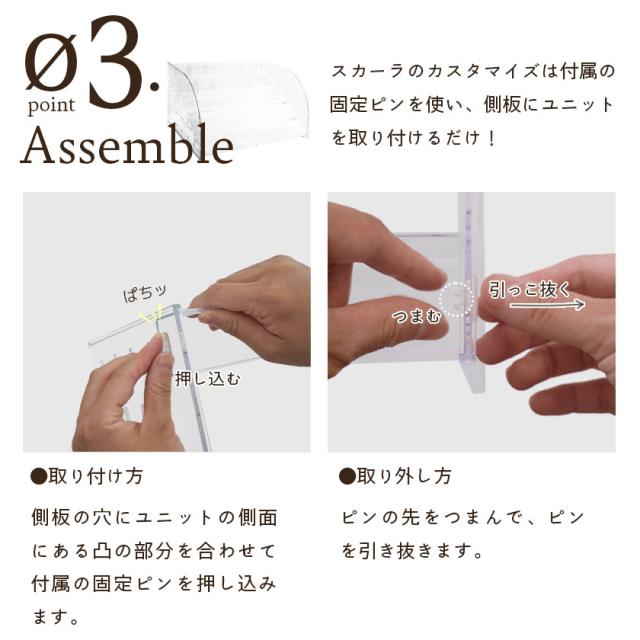 ø3.
point
Assemble

スカーラのカスタマイズは付属の固定ピンを使い、側板にユニットを取り付けるだけ！

ぱちッ

押し込む

つまむ

引っこ抜く

●取り付け方

側板の穴にユニットの側面にある凸の部分を合わせて付属の固定ピンを押し込みます。

●取り外し方

ピンの先をつまんで、ピンを引き抜きます。