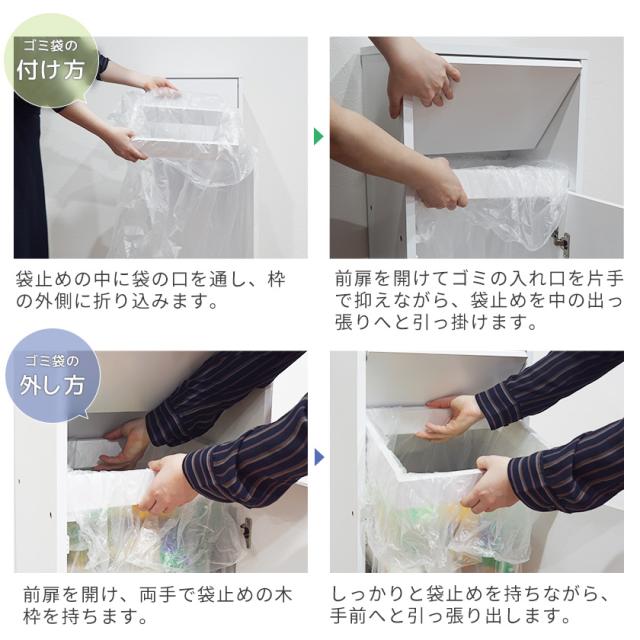 ゴミ袋の
付け方

袋止めの中に袋の口を通し、枠の外側に折り込みます。

前扉を開けてゴミの入れ口を片手で抑えながら、袋止めを中の出っ張りへと引っ掛けます。

ゴミ袋の
外し方

前扉を開け、両手で袋止めの木枠を持ちます。

しっかりと袋止めを持ちながら、手前へと引っ張り出します。