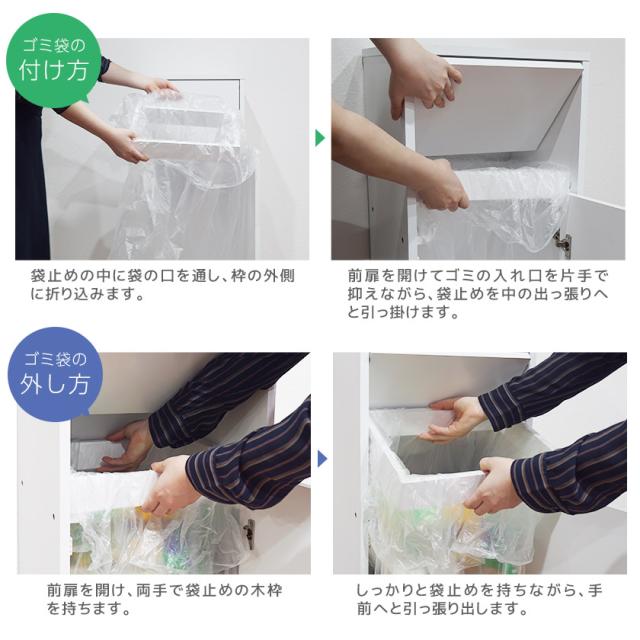 ゴミ袋の
付け方

袋止めの中に袋の口を通し、枠の外側に折り込みます。

前扉を開けてゴミの入れ口を片手で抑えながら、袋止めを中の出っ張りへと引っ掛けます。

ゴミ袋の
外し方

前扉を開け、両手で袋止めの木枠を持ちます。

しっかりと袋止めを持ちながら、手前へと引っ張り出します。