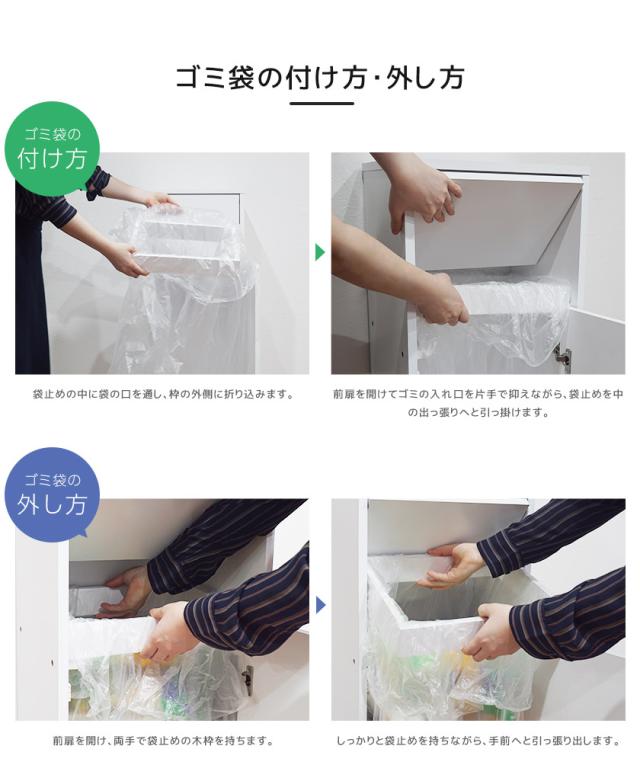 ゴミ袋の付け方・外し方

ゴミ袋の
付け方

袋止めの中に袋の口を通し、枠の外側に折り込みます。

前扉を開けてゴミの入れ口を片手で抑えながら、袋止めを中の出っ張りへと引っ掛けます。

ゴミ袋の
外し方

前扉を開け、両手で袋止めの木枠を持ちます。

しっかりと袋止めを持ちながら、手前へと引っ張り出します。