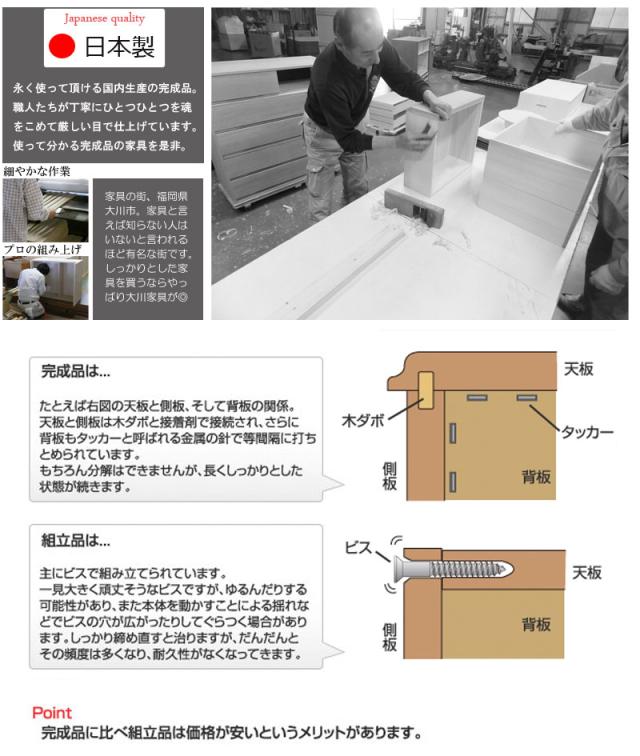 Japanese quality

日本製

永く使って頂ける国内生産の完成品。職人たちが丁寧にひとつひとつを魂をこめて厳しい目で仕上げています。使って分かる完成品の家具を是非。

細やかな作業

プロの組み上げ

家具の街、福岡県大川市。家具と言えば知らない人はいないと言われるほど有名な街です。しっかりとした家具を買うならやっぱり大川家具が◎

完成品は...

たとえば右図の天板と側板、そして背板の関係。天板と側板は木ダボと接着剤で接続され、さらに背板もタッカーと呼ばれる金属の針で等間隔に打ちとめられています。
もちろん分解はできませんが、長くしっかりとした状態が続きます。

天板

木ダボ

タッカー

側板

背板

組立品は...

主にビスで組み立てられています。
一見大きく頑丈そうなビスですが、ゆるんだりする可能性があり、また本体を動かすことによる揺れなどでビスの穴が広がったりしてぐらつく場合があります。しっかり締め直すと治りますが、だんだんとその頻度は多くなり、耐久性がなくなってきます。

ビス

天板

側板

背板

Point
完成品に比べ組立品は価格が安いというメリットがあります。