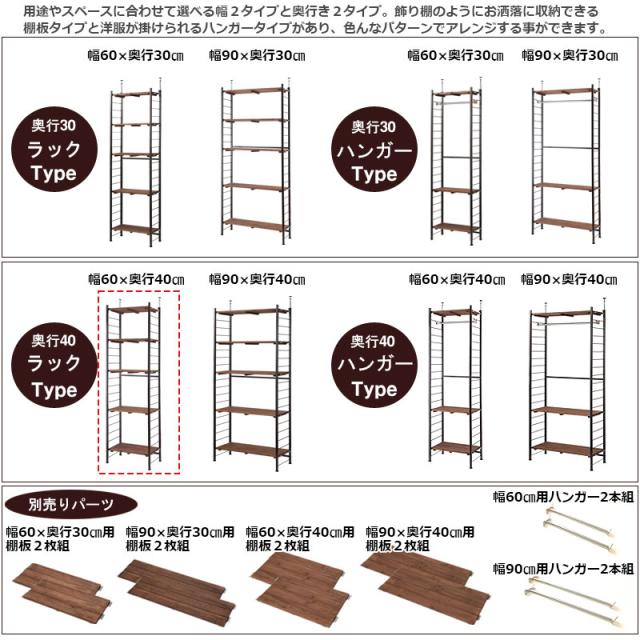 用途やスペースに合わせて選べる幅２タイプと奥行き２タイプ。飾り棚のようにお洒落に収納できる棚板タイプと洋服が掛けられるハンガータイプがあり、色んなパターンでアレンジする事ができます。

幅60×奥行30㎝　幅90×奥行30㎝　幅60×奥行30㎝　幅90×奥行30㎝

奥行30 ラック Type

奥行30 ハンガー Type

幅60×奥行40㎝　幅90×奥行40㎝　幅60×奥行40㎝　幅90×奥行40㎝

奥行40 ラック Type

奥行40 ハンガー Type

別売りパーツ

幅60×奥行30㎝用 棚板２枚組

幅90×奥行30㎝用 棚板２枚組

幅60×奥行40㎝用 棚板２枚組

幅90×奥行40㎝用 棚板２枚組

幅60㎝用ハンガー2本組

幅90㎝用ハンガー2本組