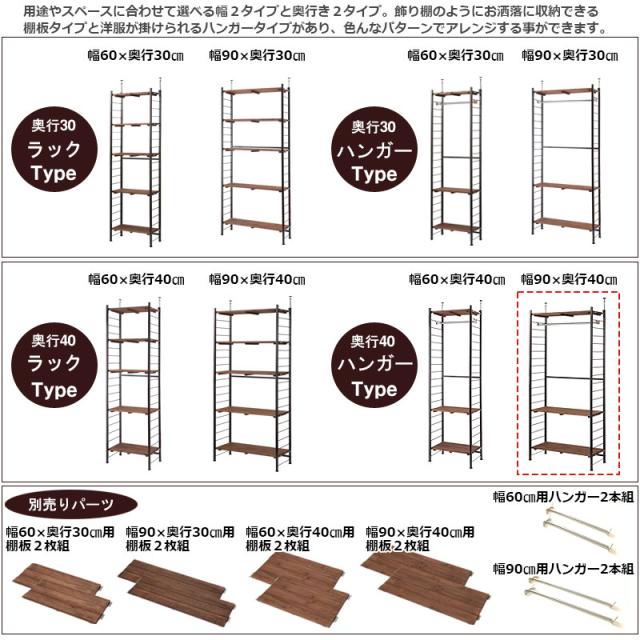 用途やスペースに合わせて選べる幅２タイプと奥行き２タイプ。飾り棚のようにお洒落に収納できる棚板タイプと洋服が掛けられるハンガータイプがあり、色んなパターンでアレンジする事ができます。

奥行30 ラック Type

幅60×奥行30㎝

幅90×奥行30㎝

奥行30 ハンガー Type

幅60×奥行30㎝

幅90×奥行30㎝

奥行40 ラック Type

幅60×奥行40㎝

幅90×奥行40㎝

奥行40 ハンガー Type

幅60×奥行40㎝

幅90×奥行40㎝

別売りパーツ

幅60×奥行30㎝用 棚板２枚組

幅90×奥行30㎝用 棚板２枚組

幅60×奥行40㎝用 棚板２枚組

幅90×奥行40㎝用 棚板２枚組

幅60㎝用ハンガー2本組

幅90㎝用ハンガー2本組