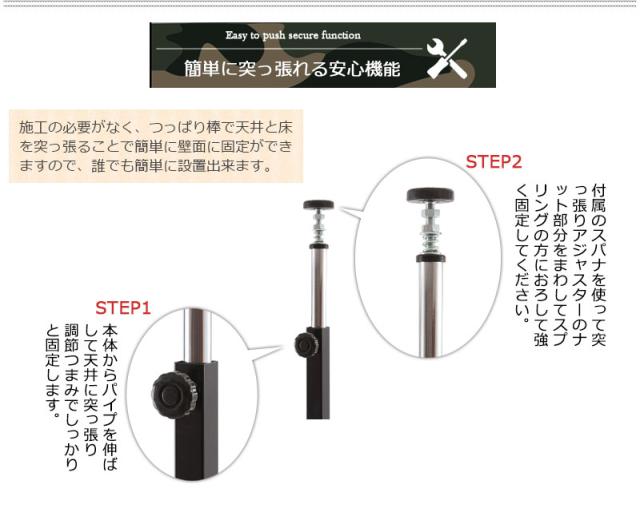 Easy to push secure function

簡単に突っ張れる安心機能

施工の必要がなく、つっぱり棒で天井と床を突っ張ることで簡単に壁面に固定ができますので、誰でも簡単に設置出来ます。

STEP2

付属のスパナを使って突っ張りアジャスターのナット部分をまわしてスプリングの方におろして強く固定してください。

STEP1

本体からパイプを伸ばして天井に突っ張り調節つまみでしっかりと固定します。