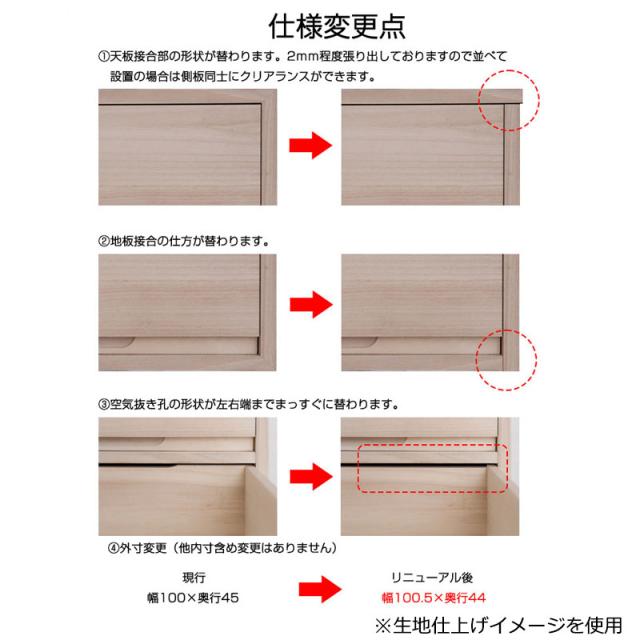 仕様変更点

①天板接合部の形状が替わります。2mm程度張り出しておりますので並べて設置の場合は側板同士にクリアランスができます。

②地板接合の仕方が替わります。

③空気抜き孔の形状が左右端までまっすぐに替わります。

④外寸変更（他内寸含め変更はありません）

現行
幅100×奥行45

リニューアル後
幅100.5×奥行44

※生地仕上げイメージを使用