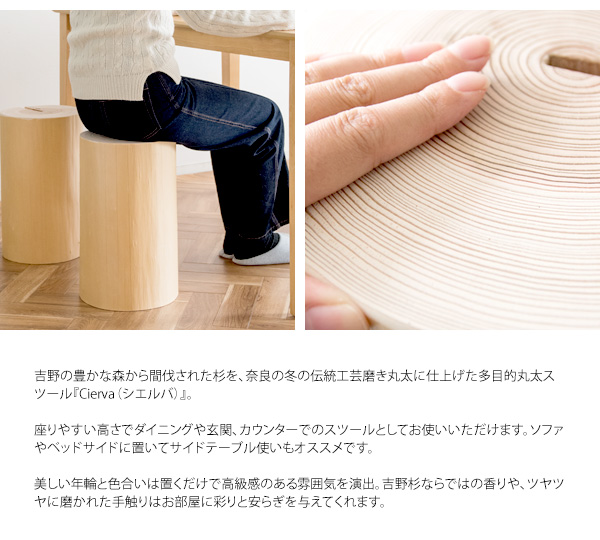 吉野の豊かな森から間伐された杉を、奈良の冬の伝統工芸磨き丸太に仕上げた多目的丸太スツール『Cierva（シエルバ）』。

座りやすい高さでダイニングや玄関、カウンターでのスツールとしてお使いいただけます。ソファやベッドサイドに置いてサイドテーブル使いもオススメです。

美しい年輪と色合いは置くだけで高級感のある雰囲気を演出。吉野杉ならではの香りや、ツヤツヤに磨かれた手触りはお部屋に彩りと安らぎを与えてくれます。