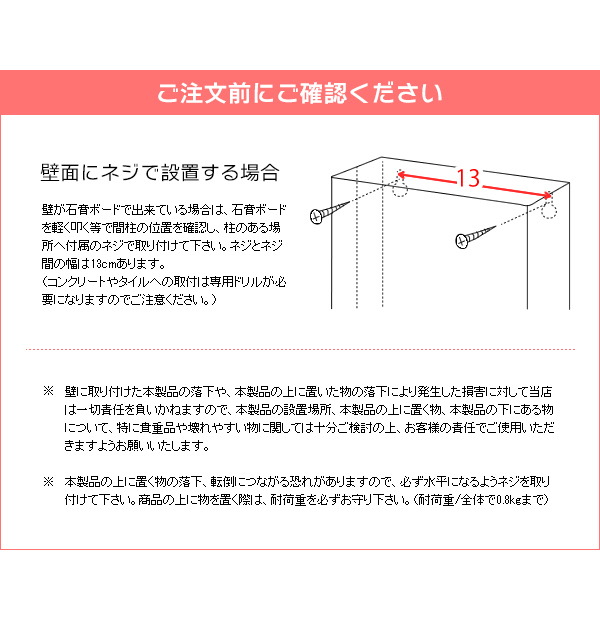 ご注文前にご確認ください

壁面にネジで設置する場合

壁が石膏ボードで出来ている場合は、石膏ボードを軽く叩く等で間柱の位置を確認し、柱のある場所へ付属のネジで取り付けて下さい。ネジとネジ間の幅は13cmあります。
（コンクリートやタイルへの取付は専用ドリルが必要になりますのでご注意ください。）

13

※ 壁に取り付けた本製品の落下や、本製品の上に置いた物の落下により発生した損害に対して当店は一切責任を負いかねますので、本製品の設置場所、本製品の上に置く物、本製品の下にある物について、特に貴重品や壊れやすい物に関しては十分ご検討の上、お客様の責任でご使用いただきますようお願いいたします。

※ 本製品の上に置く物の落下、転倒につながる恐れがありますので、必ず水平になるようネジを取り付けて下さい。商品の上に物を置く際は、耐荷重を必ずお守り下さい。（耐荷重/全体で0.8kgまで）