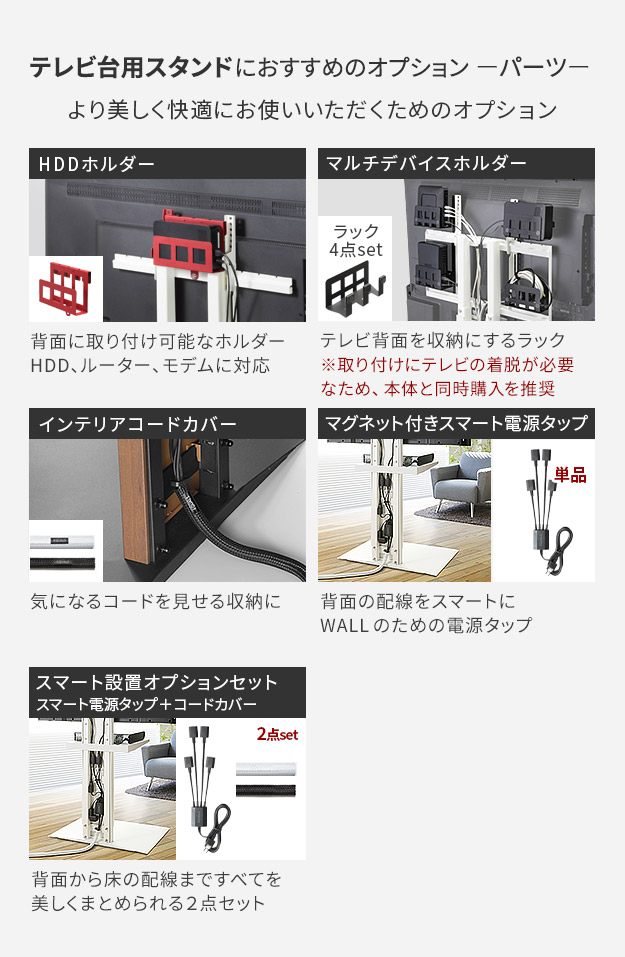 テレビ台用スタンドにおすすめのオプション ―パーツ―

より美しく快適にお使いいただくためのオプション

HDDホルダー

背面に取り付け可能なホルダー HDD、ルーター、モデムに対応

マルチデバイスホルダー

ラック 4点set

テレビ背面を収納にするラック
※取り付けにテレビの着脱が必要なため、本体と同時購入を推奨

インテリアコードカバー

気になるコードを見せる収納に

マグネット付きスマート電源タップ

単品

背面の配線をスマートに WALLのための電源タップ

スマート設置オプションセット
スマート電源タップ＋コードカバー

2点set

背面から床の配線まですべてを美しくまとめられる2点セット