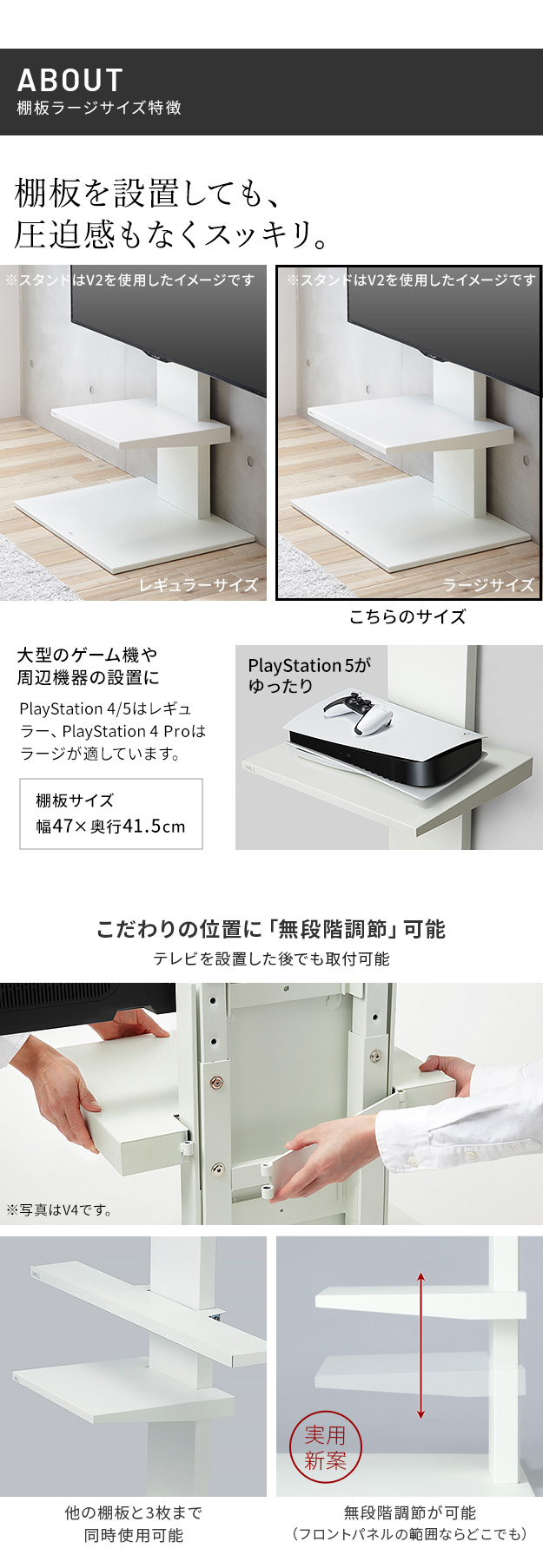 ABOUT
棚板ラージサイズ特徴

棚板を設置しても、
圧迫感もなくスッキリ。

※スタンドはV2を使用したイメージです

レギュラーサイズ

※スタンドはV2を使用したイメージです

ラージサイズ

こちらのサイズ

大型のゲーム機や
周辺機器の設置に

PlayStation 4/5はレギュラー、PlayStation 4 Proはラージが適しています。

棚板サイズ
幅47×奥行41.5cm

PlayStation 5が
ゆったり

こだわりの位置に「無段階調節」可能

テレビを設置した後でも取付可能

※写真はV4です。

実用
新案

他の棚板と3枚まで
同時使用可能

無段階調節が可能
（フロントパネルの範囲ならどこでも）