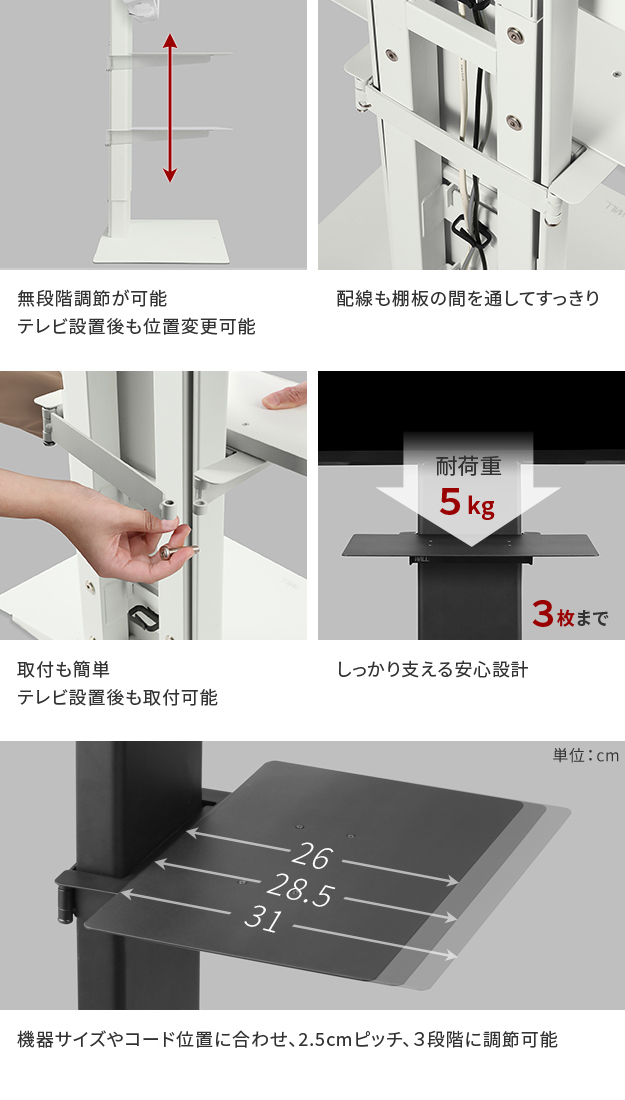 無段階調節が可能
テレビ設置後も位置変更可能

配線も棚板の間を通してすっきり

取付も簡単
テレビ設置後も取付可能

耐荷重
5 kg

3枚まで

しっかり支える安心設計

単位：cm

26
28.5
31

機器サイズやコード位置に合わせ、2.5cmピッチ、3段階に調節可能