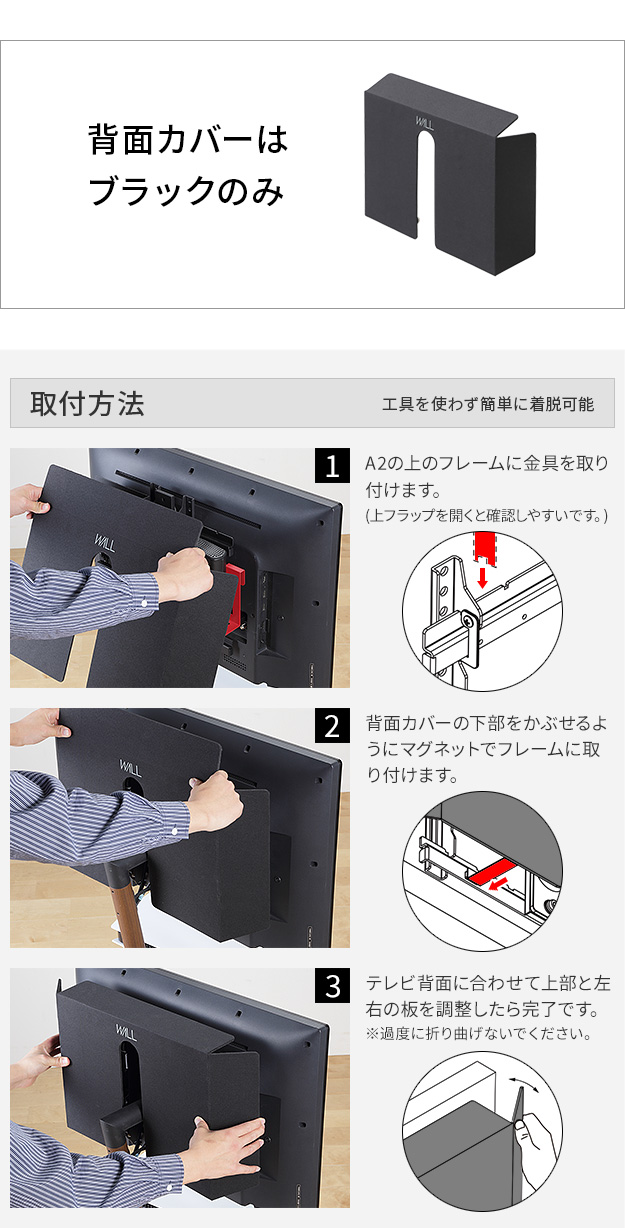 背面カバーは
ブラックのみ

WALL

取付方法

工具を使わず簡単に着脱可能

WALL

1

A2の上のフレームに金具を取り付けます。
(上フラップを開くと確認しやすいです。)

WALL

2

背面カバーの下部をかぶせるようにマグネットでフレームに取り付けます。

WALL

3

テレビ背面に合わせて上部と左右の板を調整したら完了です。
※過度に折り曲げないでください。