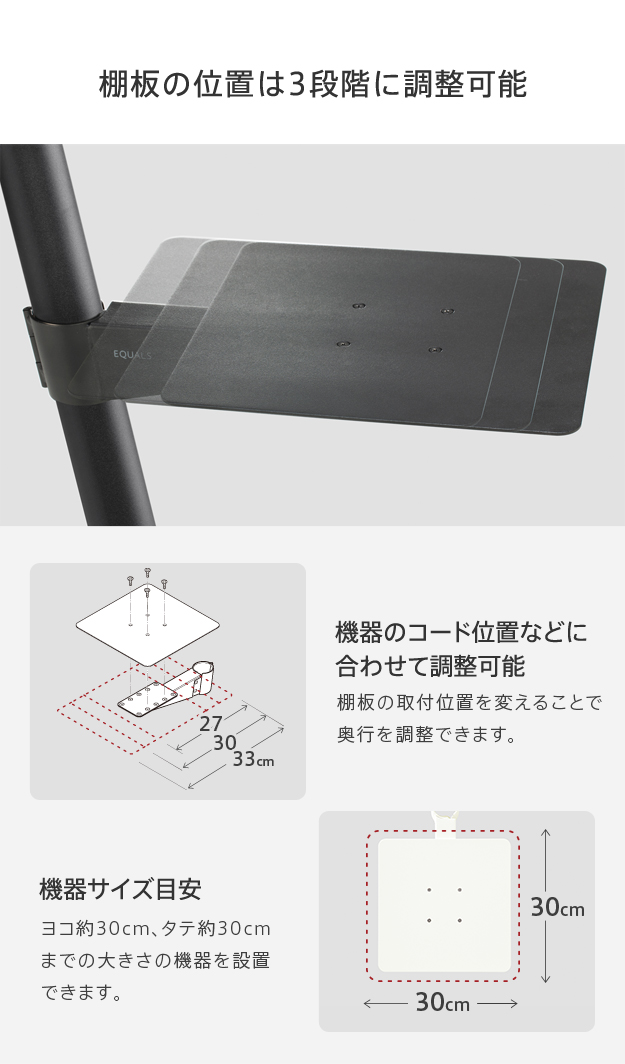 棚板の位置は3段階に調整可能

EQUALS

27
30
33cm

機器のコード位置などに合わせて調整可能

棚板の取付位置を変えることで奥行を調整できます。

機器サイズ目安

ヨコ約30cm、タテ約30cmまでの大きさの機器を設置できます。

30cm

30cm