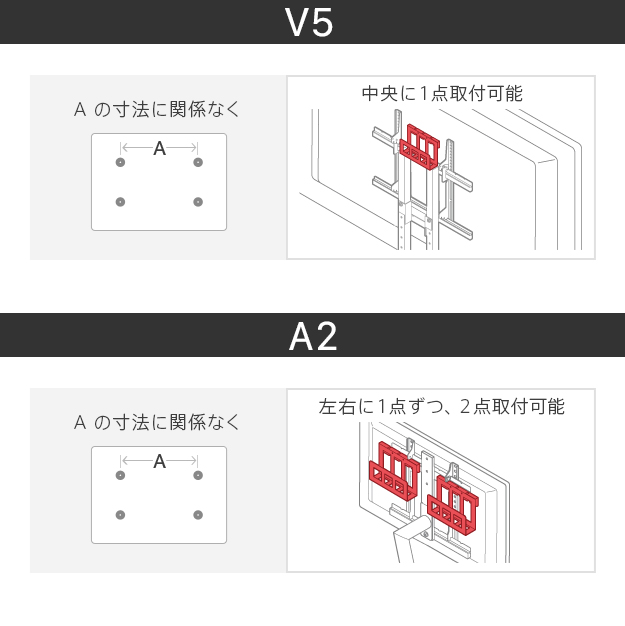 V5

A の寸法に関係なく

A

中央に1点取付可能

A2

A の寸法に関係なく

A

左右に1点ずつ、2点取付可能