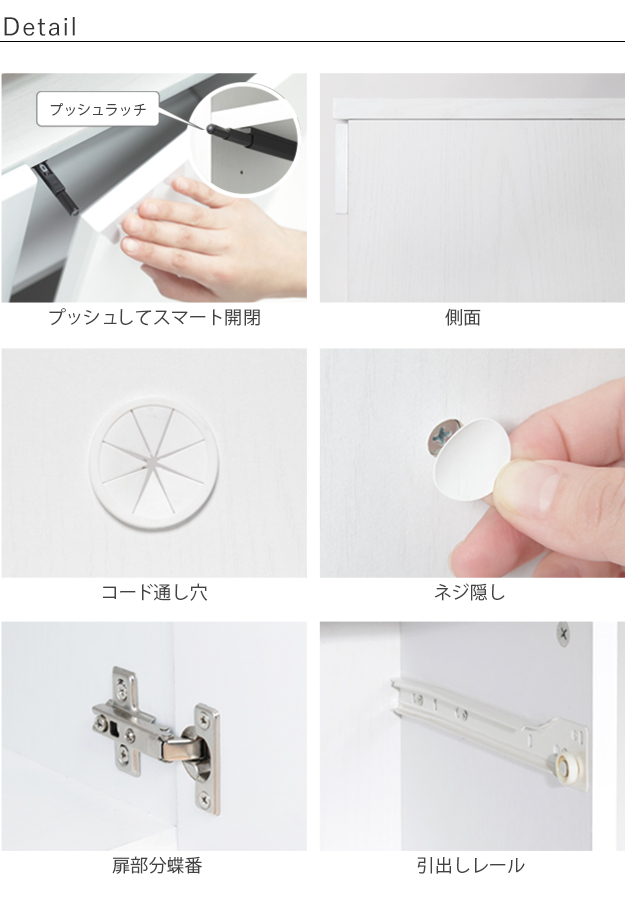 Detail

プッシュラッチ

プッシュしてスマート開閉

側面

コード通し穴

ネジ隠し

扉部分蝶番

引出しレール