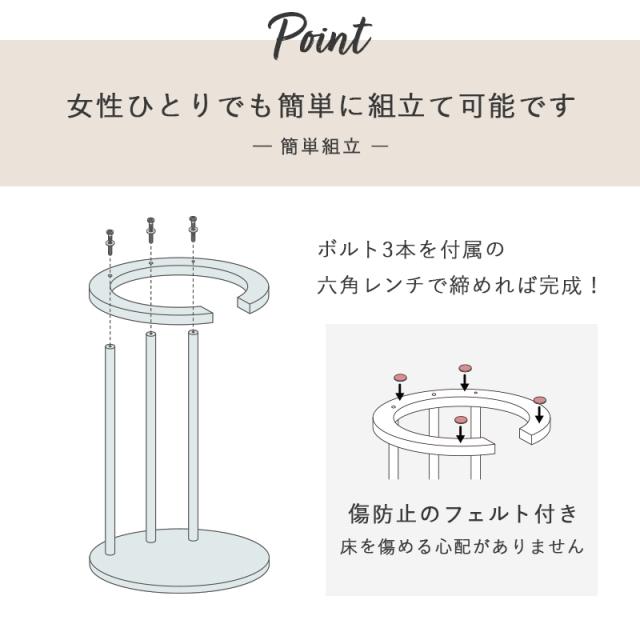 Point

女性ひとりでも簡単に組立て可能です

— 簡単組立 —

ボルト3本を付属の
六角レンチで締めれば完成！

傷防止のフェルト付き
床を傷める心配がありません