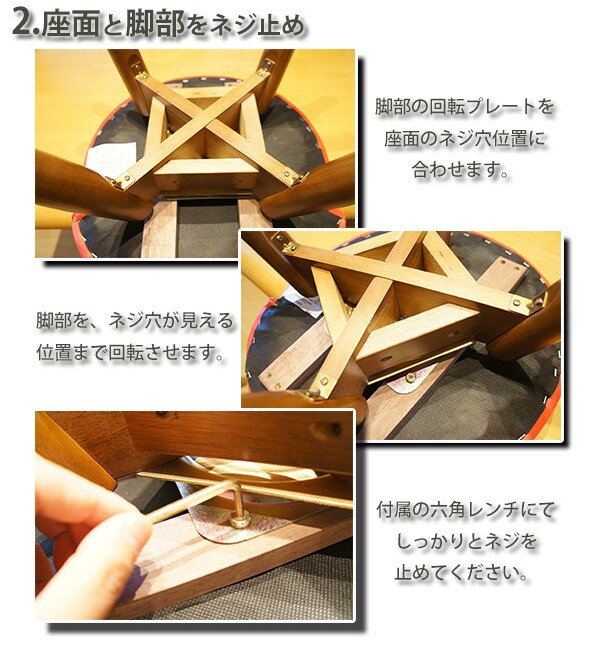 2.座面と脚部をネジ止め

脚部の回転プレートを座面のネジ穴位置に合わせます。

脚部を、ネジ穴が見える位置まで回転させます。

付属の六角レンチにてしっかりとネジを止めてください。