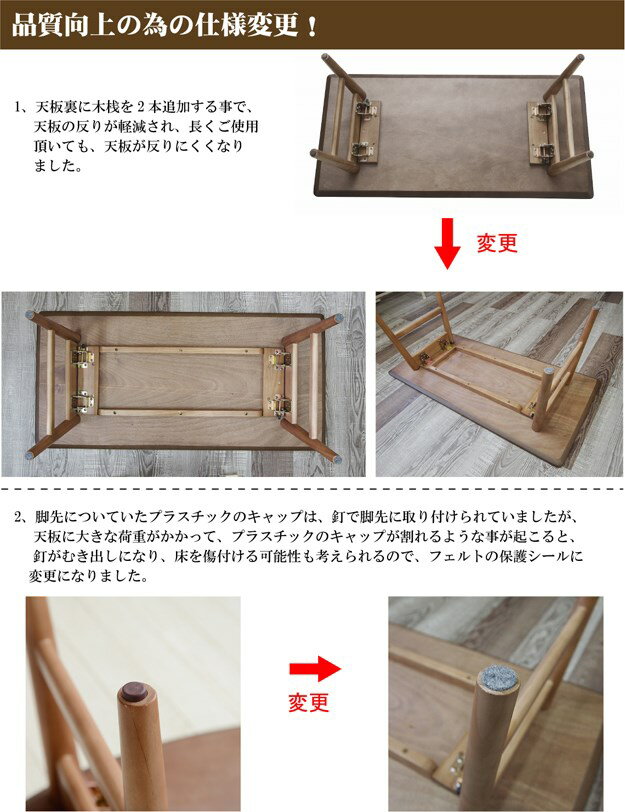 品質向上の為の仕様変更！

1、天板裏に木桟を２本追加する事で、天板の反りが軽減され、長くご使用頂いても、天板が反りにくくなりました。

変更

2、脚先についていたプラスチックのキャップは、釘で脚先に取り付けられていましたが、天板に大きな荷重がかかって、プラスチックのキャップが割れるような事が起こると、釘がむき出しになり、床を傷付ける可能性も考えられるので、フェルトの保護シールに変更になりました。

変更