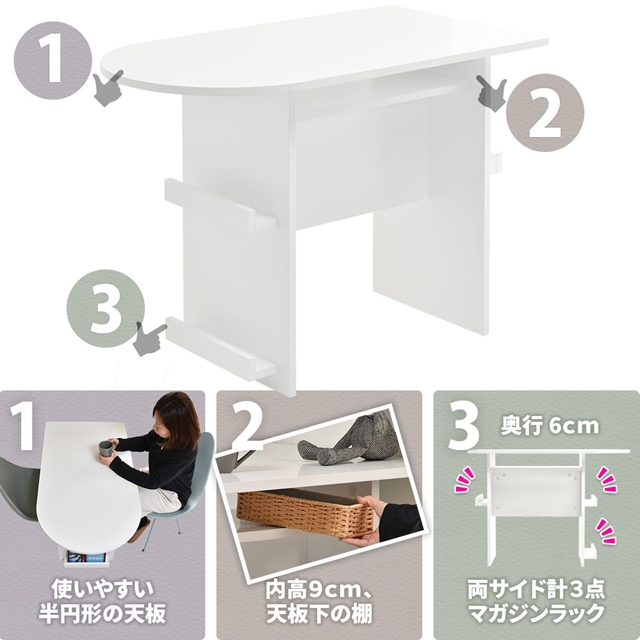 1

2

3

1

使いやすい
半円形の天板

2

内高9cm、
天板下の棚

3

奥行 6cm

両サイド計3点
マガジンラック