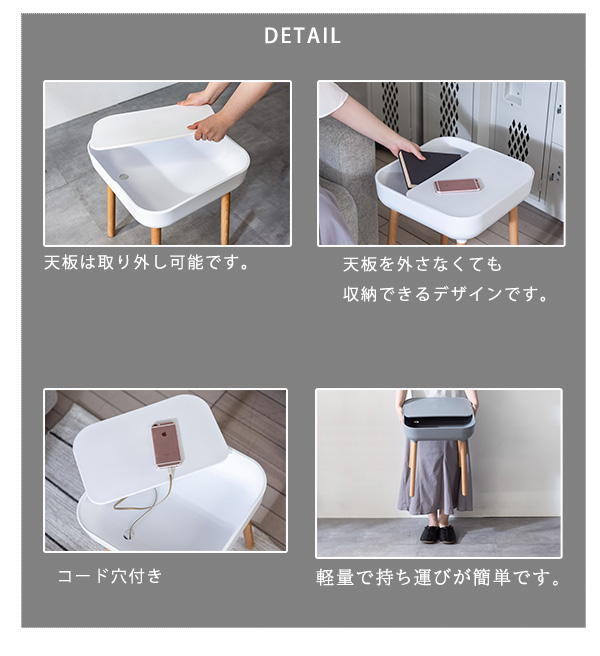 DETAIL

天板は取り外し可能です。

天板を外さなくても
収納できるデザインです。

コード穴付き

軽量で持ち運びが簡単です。