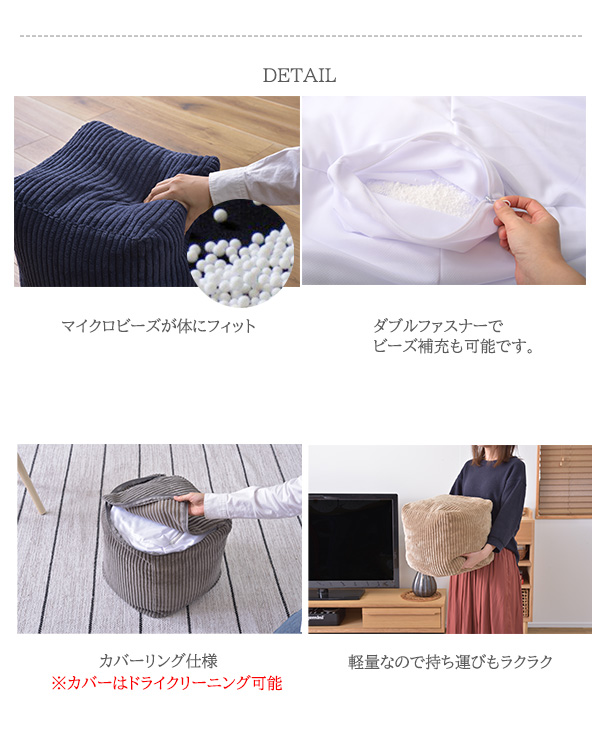 DETAIL

マイクロビーズが体にフィット

ダブルファスナーで
ビーズ補充も可能です。

カバーリング仕様
※カバーはドライクリーニング可能

軽量なので持ち運びもラクラク