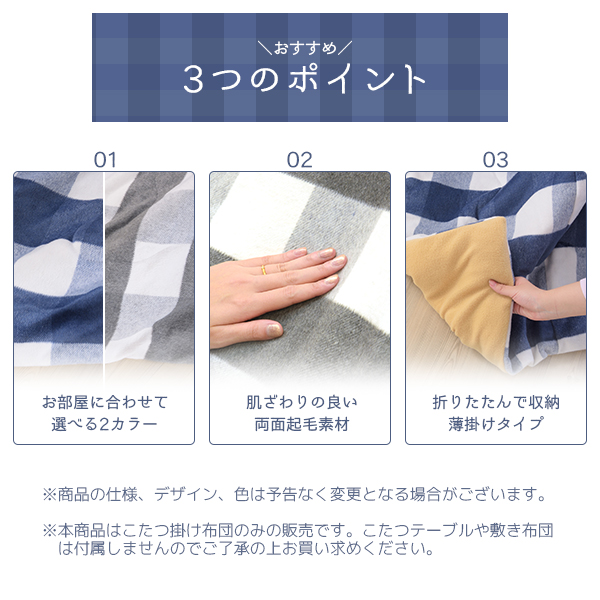 ＼おすすめ／
3つのポイント

01

お部屋に合わせて
選べる2カラー

02

肌ざわりの良い
両面起毛素材

03

折りたたんで収納
薄掛けタイプ

※商品の仕様、デザイン、色は予告なく変更となる場合がございます。

※本商品はこたつ掛け布団のみの販売です。こたつテーブルや敷き布団は付属しませんのでご了承の上お買い求めください。