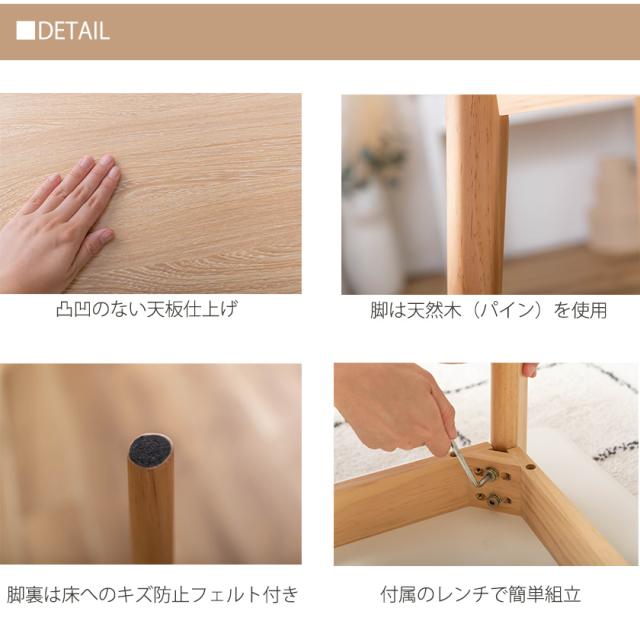 ■DETAIL

凸凹のない天板仕上げ

脚は天然木（パイン）を使用

脚裏は床へのキズ防止フェルト付き

付属のレンチで簡単組立