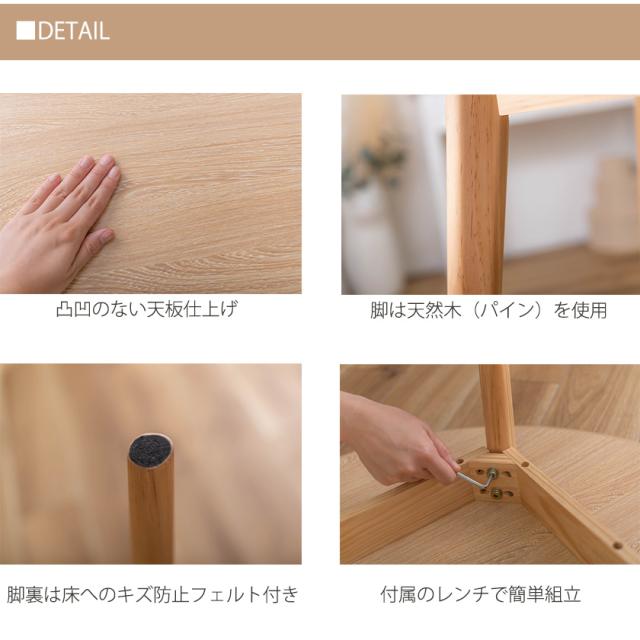 ■DETAIL

凸凹のない天板仕上げ

脚は天然木（パイン）を使用

脚裏は床へのキズ防止フェルト付き

付属のレンチで簡単組立