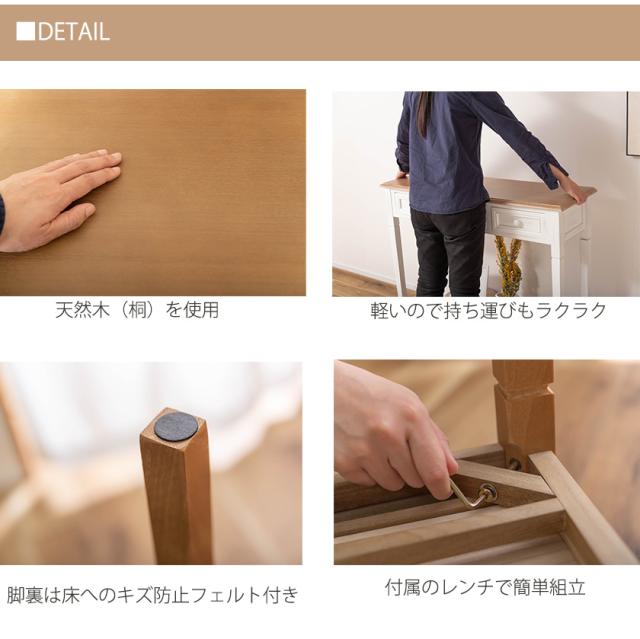 ■DETAIL

天然木（桐）を使用

軽いので持ち運びもラクラク

脚裏は床へのキズ防止フェルト付き

付属のレンチで簡単組立