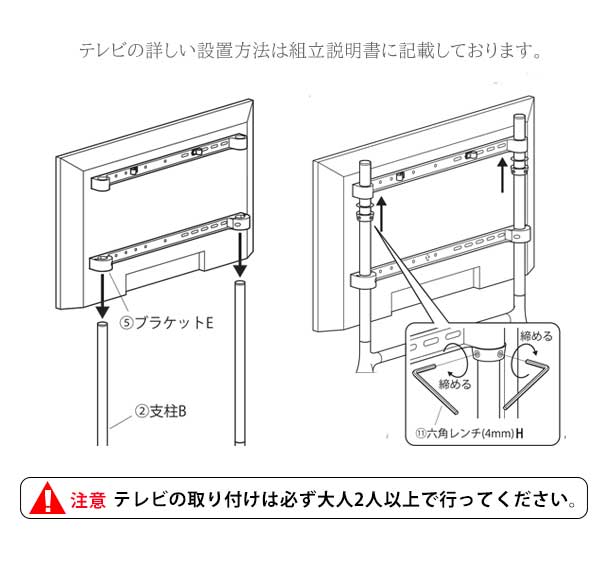 テレビの詳しい設置方法は組立説明書に記載しております。

⑤ブラケットE

②支柱B

締める

締める

⑪六角レンチ(4mm)H

注意 テレビの取り付けは必ず大人2人以上で行ってください。